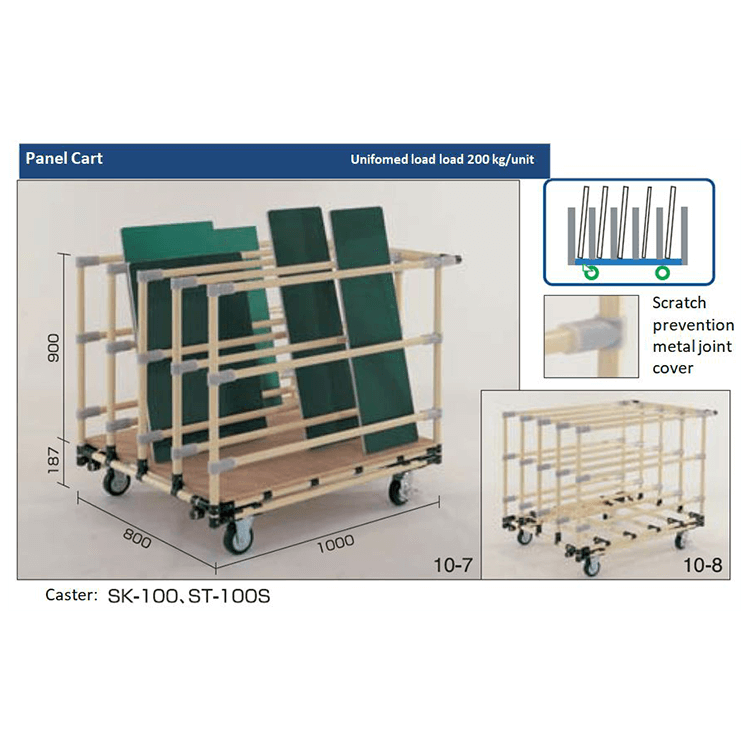 Panel Cart

Unifomed load load 200 kg/unit

900

187

800

1000

10-7

Scratch prevention metal joint cover

10-8

Caster: SK-100、ST-100S