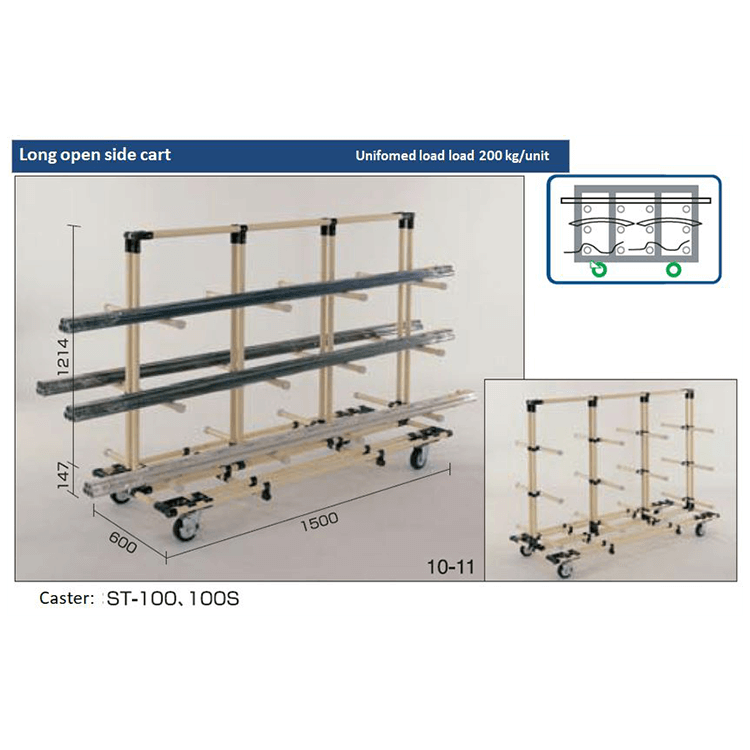 Long open side cart

Unifomed load load 200 kg/unit

1214

147

600

1500

10-11

Caster: ST-100、100S